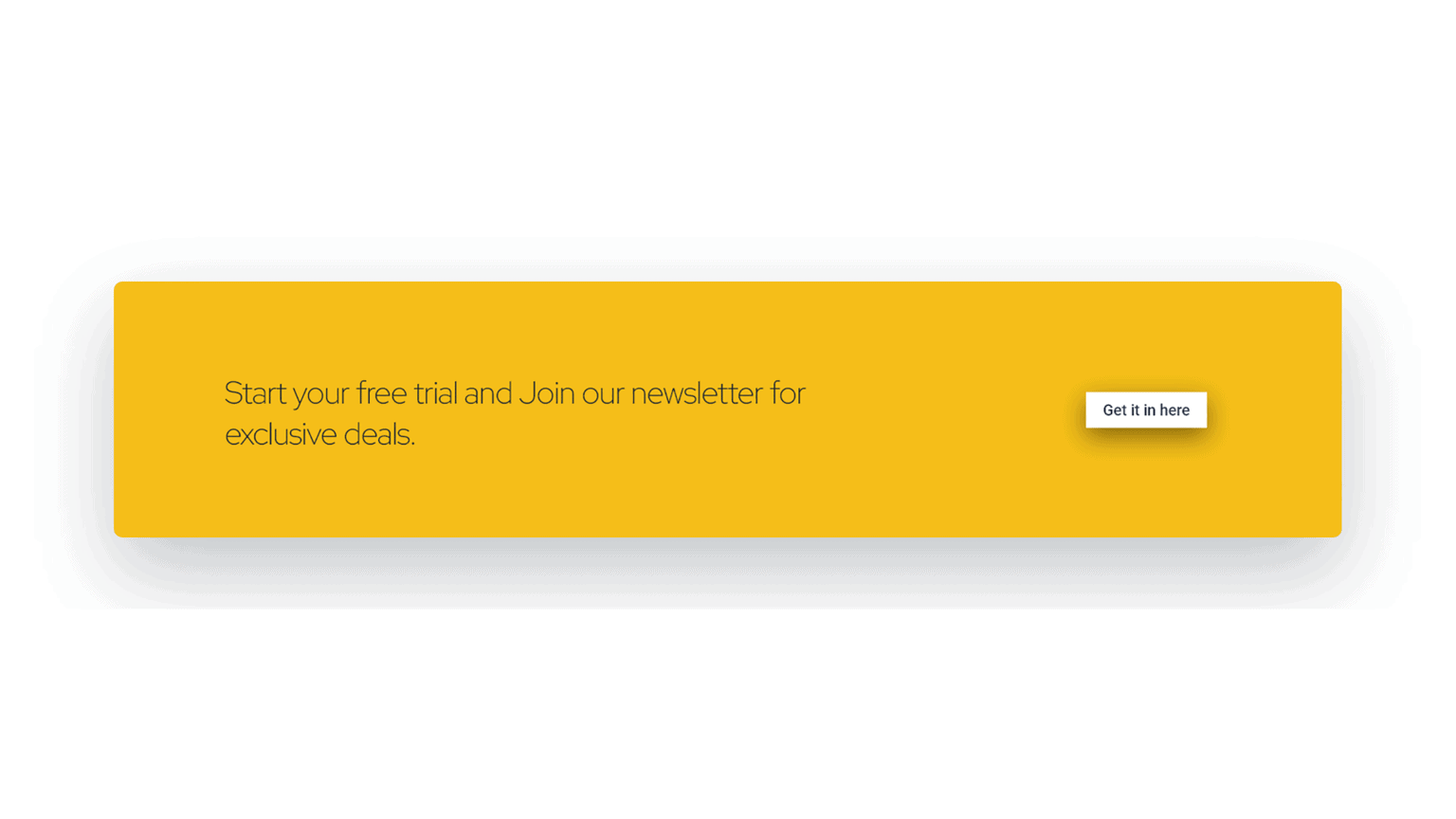 Start your free trial and Join our newsletter for exclusive deals.

Get it in here